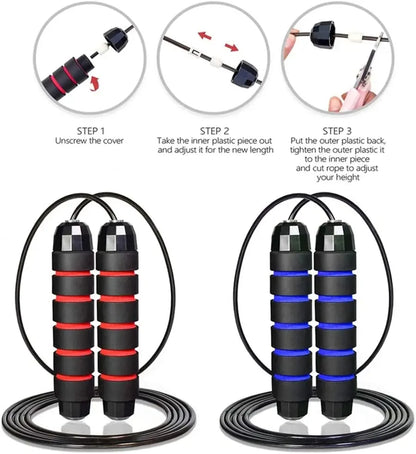 STEP 1
Unscrew the cover

STEP 2
Take the inner plastic piece out and adjust it for the new length

STEP 3
Put the outer plastic back, tighten the outer plastic it to the inner piece and cut rope to adjust your height