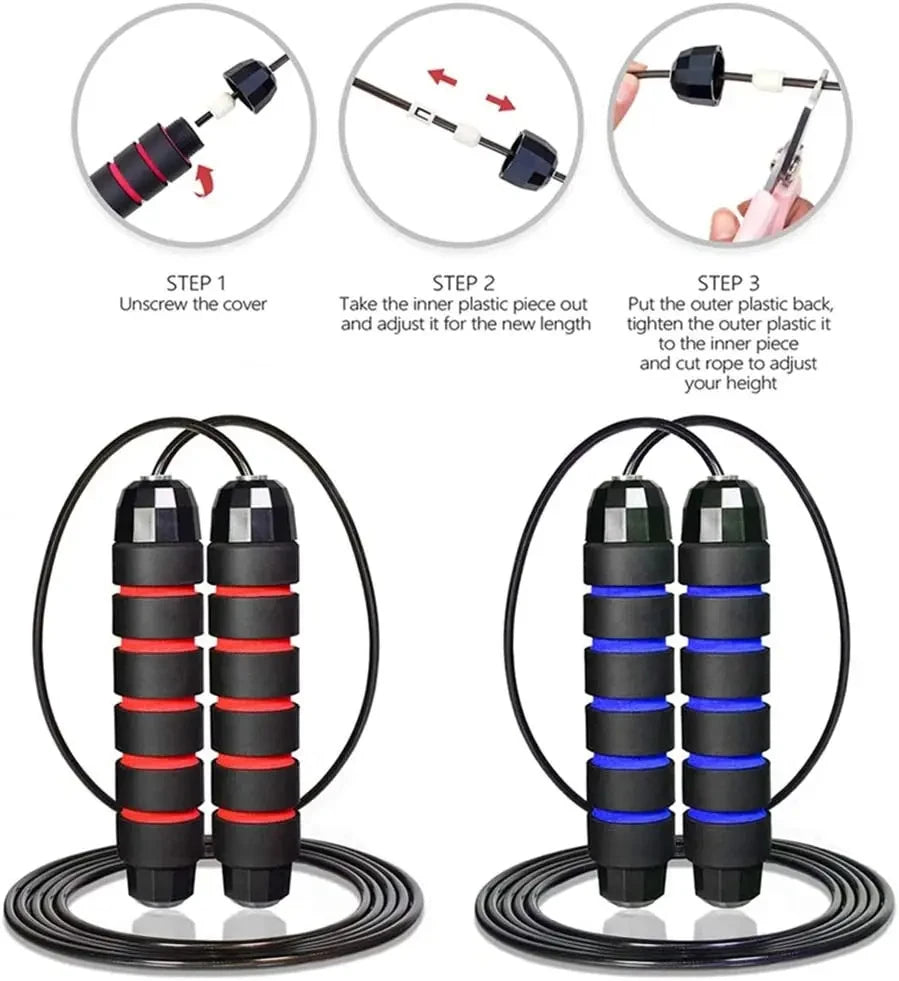 STEP 1
Unscrew the cover

STEP 2
Take the inner plastic piece out and adjust it for the new length

STEP 3
Put the outer plastic back, tighten the outer plastic it to the inner piece and cut rope to adjust your height