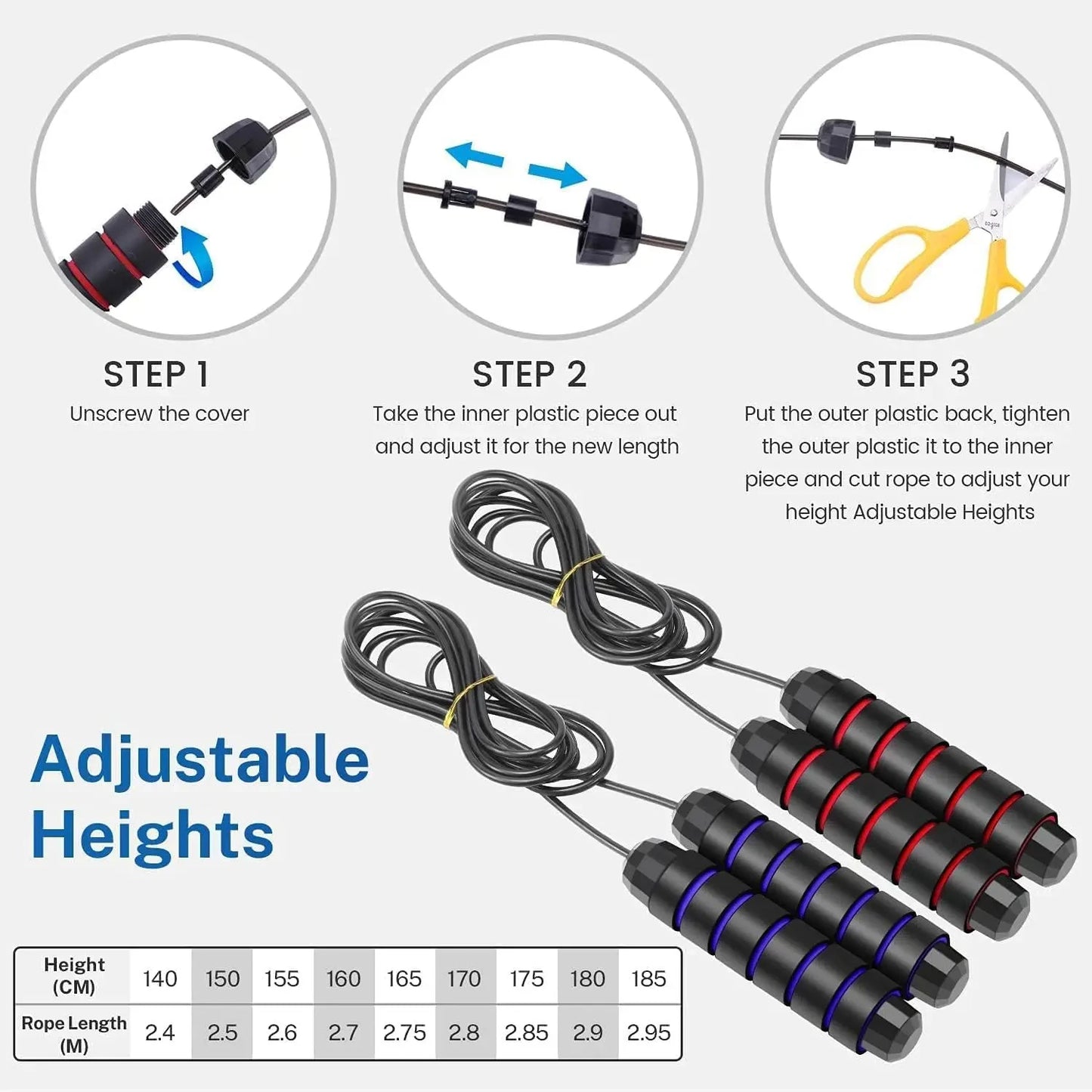 STEP 1
Unscrew the cover

STEP 2
Take the inner plastic piece out and adjust it for the new length

STEP 3
Put the outer plastic back, tighten the outer plastic it to the inner piece and cut rope to adjust your height Adjustable Heights

Adjustable Heights

| Height (CM) | 140 | 150 | 155 | 160 | 165 | 170 | 175 | 180 | 185 |
|---|---|---|---|---|---|---|---|---|---|
| Rope Length (M) | 2.4 | 2.5 | 2.6 | 2.7 | 2.75 | 2.8 | 2.85 | 2.9 | 2.95 |